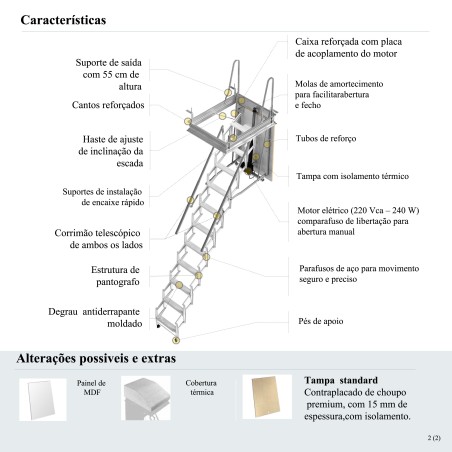 Características

Suporte de saída com 55 cm de altura

Cantos reforçados

Haste de ajuste de inclinação da escada

Suportes de instalação de encaixe rápido

Corrimão telescópico de ambos os lados

Estrutura de pantografo

Degrau antiderrapante moldado

Caixa reforçada com placa de acoplamento do motor

Molas de amortecimento para facilitarabertura e fecho

Tubos de reforço

Tampa com isolamento térmico

Motor elétrico (220 Vca – 240 W) comparafuso de libertação para abertura manual

Parafusos de aço para movimento seguro e preciso

Pés de apoio

Alterações possiveis e extras

Painel de MDF

Cobertura térmica

Tampa standard
Contraplacado de choupo premium, com 15 mm de espessura,com isolamento.

2 (2)